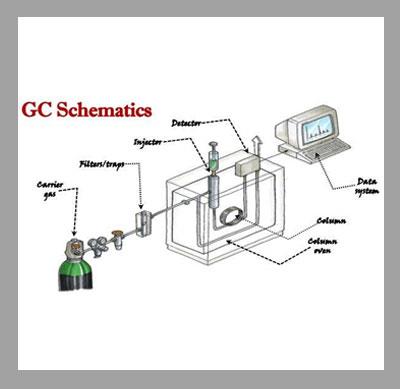 GC Schematics

Detector

Injector

Filters/traps

Carrier gas

Data system

Column

Column oven