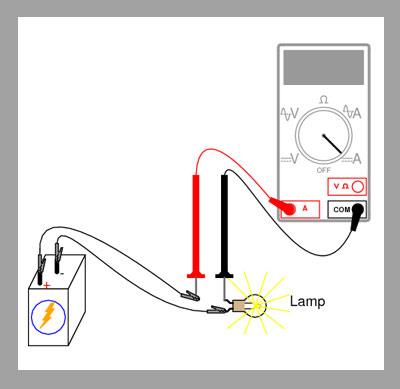 Ω
V
A
V
A
OFF
V Ω
A
COM
+
-
Lamp